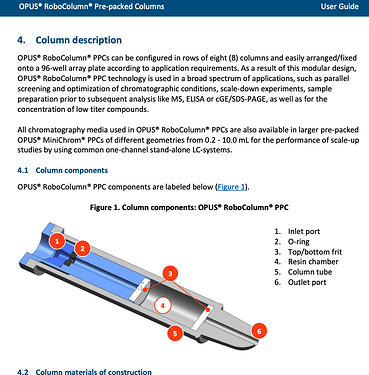 OPUS® RoboColumn® Pre-packed Columns User Guide

4. Column description

OPUS® RoboColumn® PPCs can be configured in rows of eight (8) columns and easily arranged/fixed onto a 96-well array plate according to application requirements. As a result of this modular design, OPUS® RoboColumn® PPC technology is used in a broad spectrum of applications, such as parallel screening and optimization of chromatographic conditions, scale-down experiments, sample preparation prior to subsequent analysis like MS, ELISA or cGE/SDS-PAGE, as well as for the concentration of low titer compounds.

All chromatography media used in OPUS® RoboColumn® PPCs are also available in larger pre-packed OPUS® MiniChrom® PPCs of different geometries from 0.2 - 10.0 mL for the performance of scale-up studies by using common one-channel stand-alone LC-systems.

4.1 Column components

OPUS® RoboColumn® PPC components are labeled below (Figure 1).

Figure 1. Column components: OPUS® RoboColumn® PPC

1
2
3
4
5
6

1. Inlet port
2. O-ring
3. Top/bottom frit
4. Resin chamber
5. Column tube
6. Outlet port

4.2 Column materials of construction