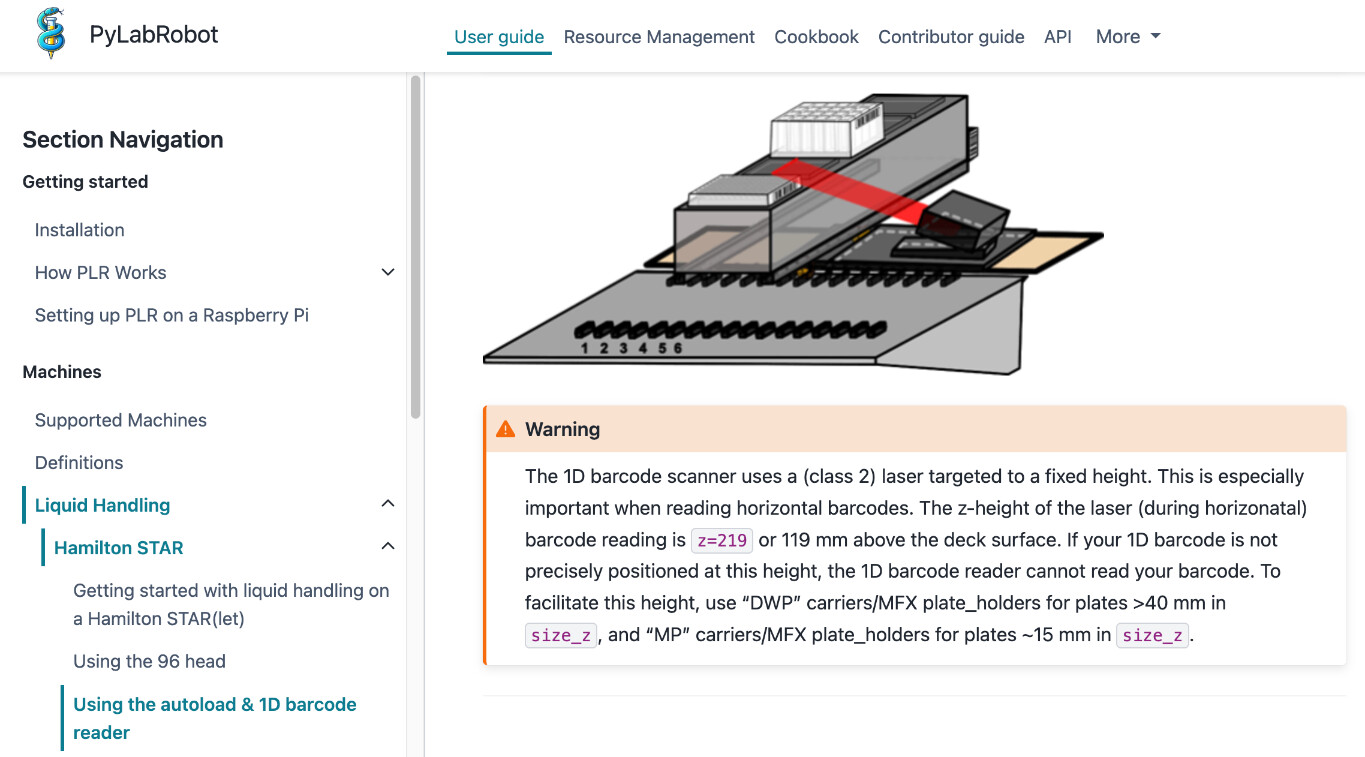 PyLabRobot

User guide Resource Management Cookbook Contributor guide API More

Section Navigation

Getting started

Installation

How PLR Works

Setting up PLR on a Raspberry Pi

Machines

Supported Machines

Definitions

Liquid Handling

Hamilton STAR

Getting started with liquid handling on a Hamilton STAR(let)

Using the 96 head

Using the autoload & 1D barcode reader

1 2 3 4 5 6

Warning

The 1D barcode scanner uses a (class 2) laser targeted to a fixed height. This is especially important when reading horizontal barcodes. The z-height of the laser (during horizonatal) barcode reading is z=219 or 119 mm above the deck surface. If your 1D barcode is not precisely positioned at this height, the 1D barcode reader cannot read your barcode. To facilitate this height, use “DWP” carriers/MFX plate_holders for plates >40 mm in size_z, and “MP” carriers/MFX plate_holders for plates ~15 mm in size_z.