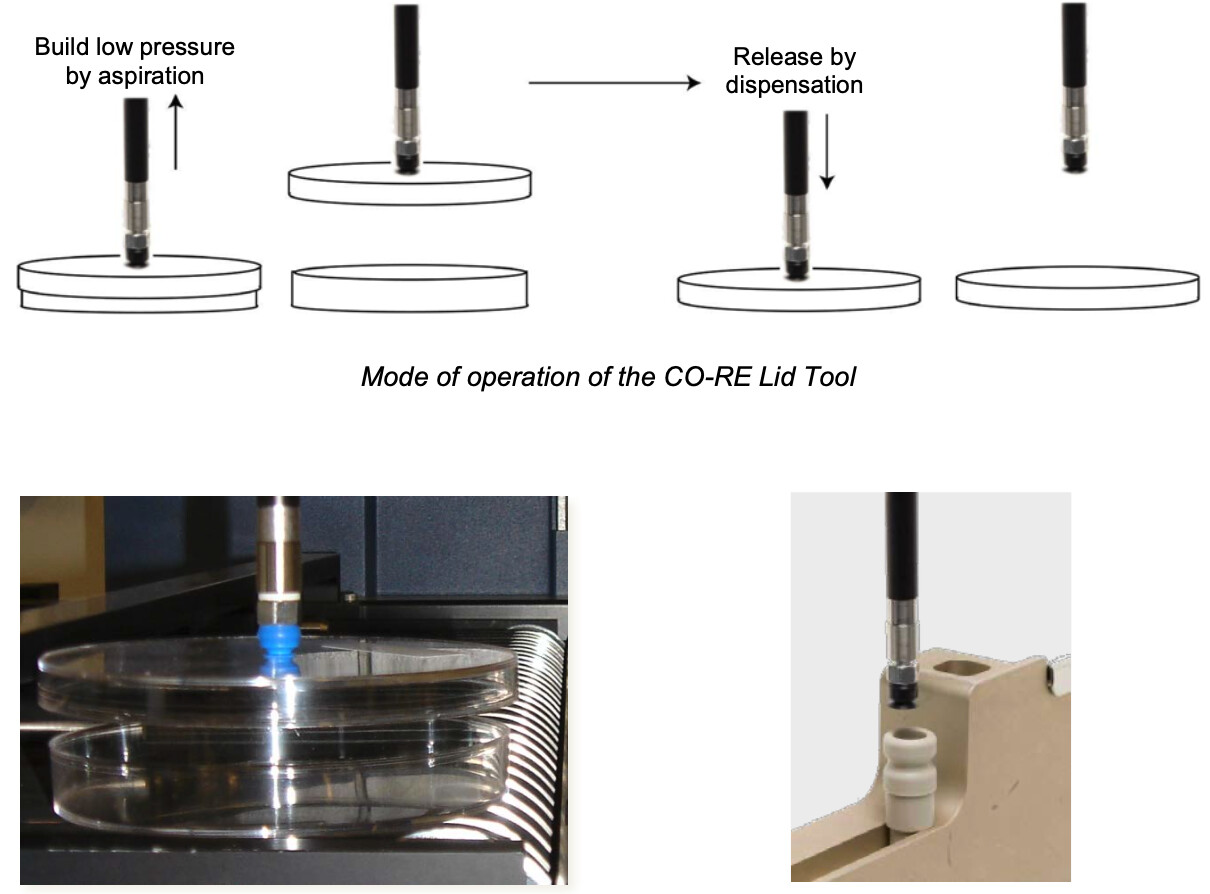 Build low pressure by aspiration

Release by dispensation

Mode of operation of the CO-RE Lid Tool